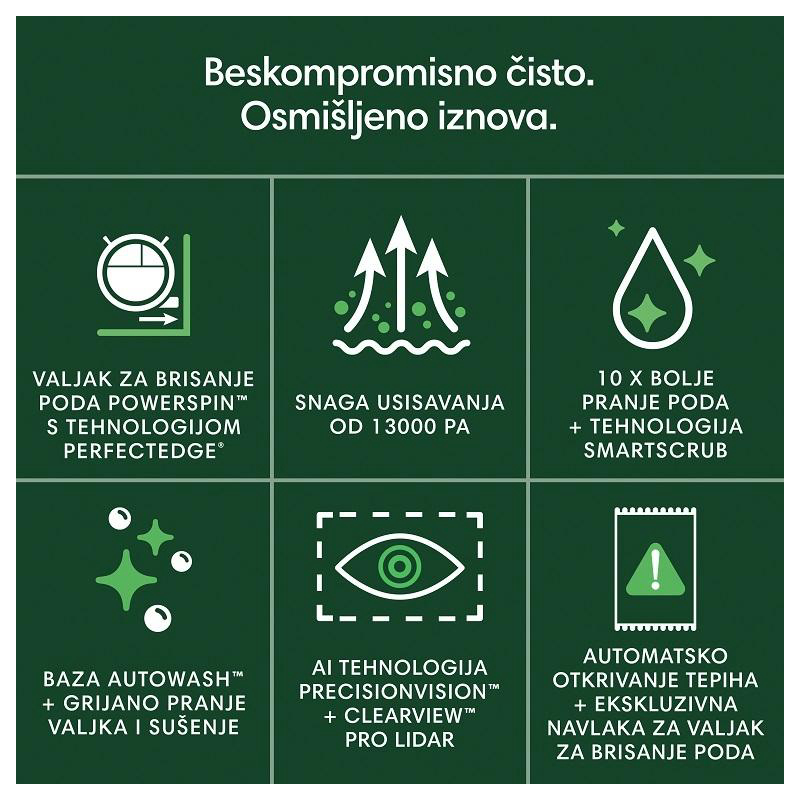 Beskompromisno čisto.
Osmišljeno iznova.

VALJAK ZA BRISANJE PODA POWERSPIN™ S TEHNOLOGIJOM PERFECTEDGE®

SNAGA USISAVANJA OD 13000 PA

10 X BOLJE PRANJE PODA + TEHNOLOGIJA SMARTSCRUB

BAZA AUTOWASH™ + GRIJANO PRANJE VALJKA I SUŠENJE

AI TEHNOLOGIJA PRECISIONVISION™ + CLEARVIEW™ PRO LIDAR

AUTOMATSKO OTKRIVANJE TEPIHA + EKSKLUZIVNA NAVLAKA ZA VALJAK ZA BRISANJE PODA